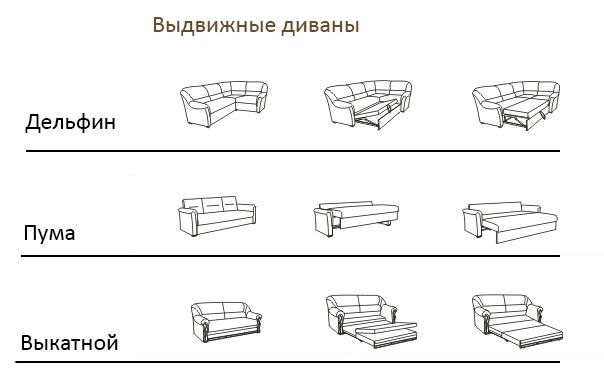 Выдвижные диваны

Дельфин

Пума

Выкатной